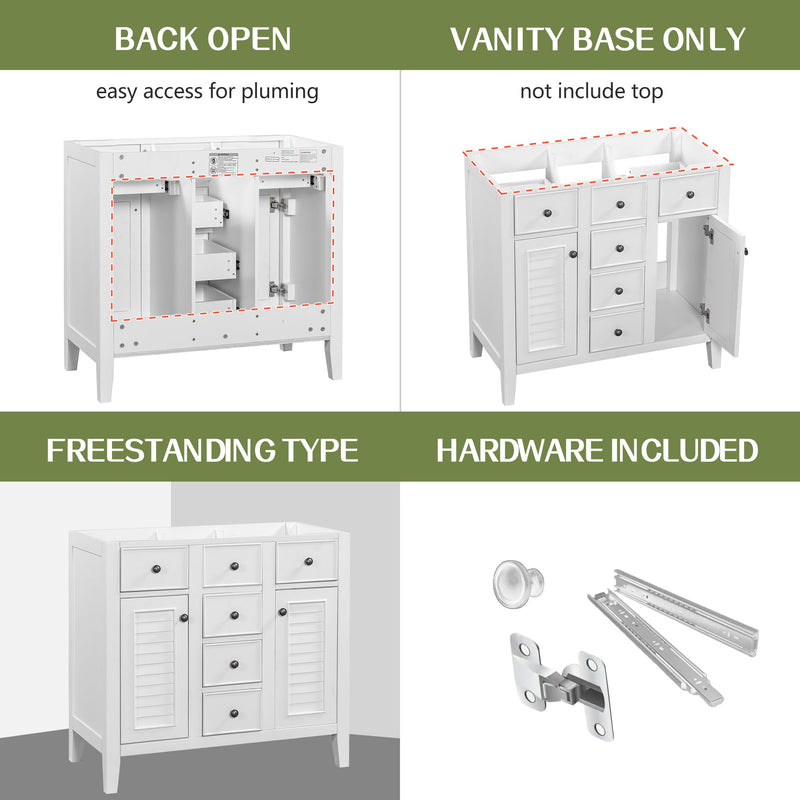 BACK OPEN

easy access for pluming

VANITY BASE ONLY

not include top

FREESTANDING TYPE

HARDWARE INCLUDED