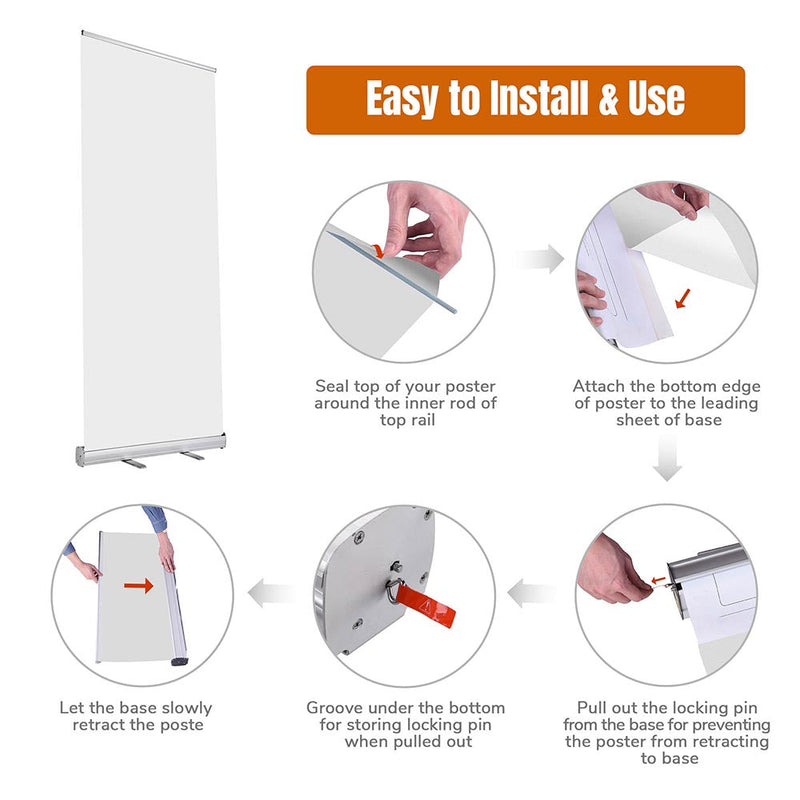 Easy to Install & Use

Seal top of your poster around the inner rod of top rail

Attach the bottom edge of poster to the leading sheet of base

Pull out the locking pin from the base for preventing the poster from retracting to base

Groove under the bottom for storing locking pin when pulled out

Let the base slowly retract the poste