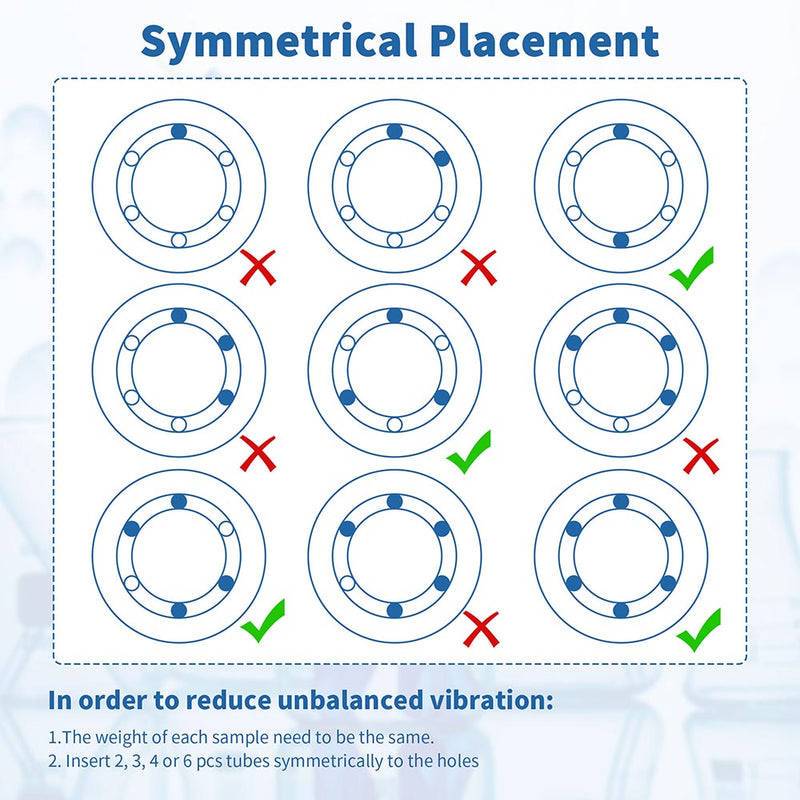 Symmetrical Placement

In order to reduce unbalanced vibration:

1.The weight of each sample need to be the same.
2. Insert 2, 3, 4 or 6 pcs tubes symmetrically to the holes