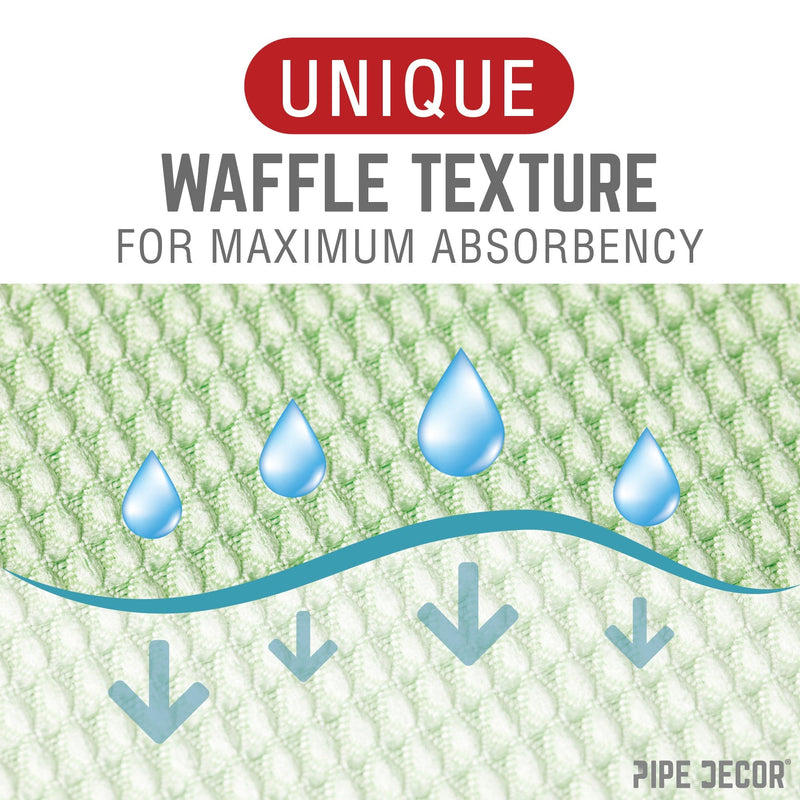 UNIQUE
WAFFLE TEXTURE
FOR MAXIMUM ABSORBENCY

PIPE DECOR®