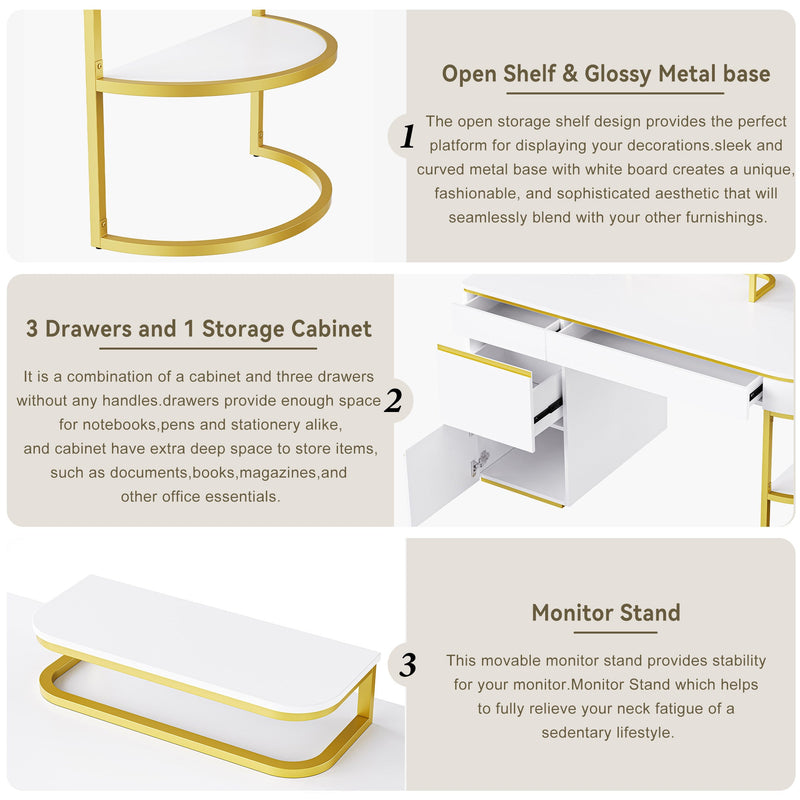 Open Shelf & Glossy Metal base

1

The open storage shelf design provides the perfect platform for displaying your decorations.sleek and curved metal base with white board creates a unique, fashionable, and sophisticated aesthetic that will seamlessly blend with your other furnishings.

3 Drawers and 1 Storage Cabinet

2

It is a combination of a cabinet and three drawers without any handles.drawers provide enough space for notebooks,pens and stationery alike, and cabinet have extra deep space to store items, such as documents,books,magazines,and other office essentials.

Monitor Stand

3

This movable monitor stand provides stability for your monitor.Monitor Stand which helps to fully relieve your neck fatigue of a sedentary lifestyle.