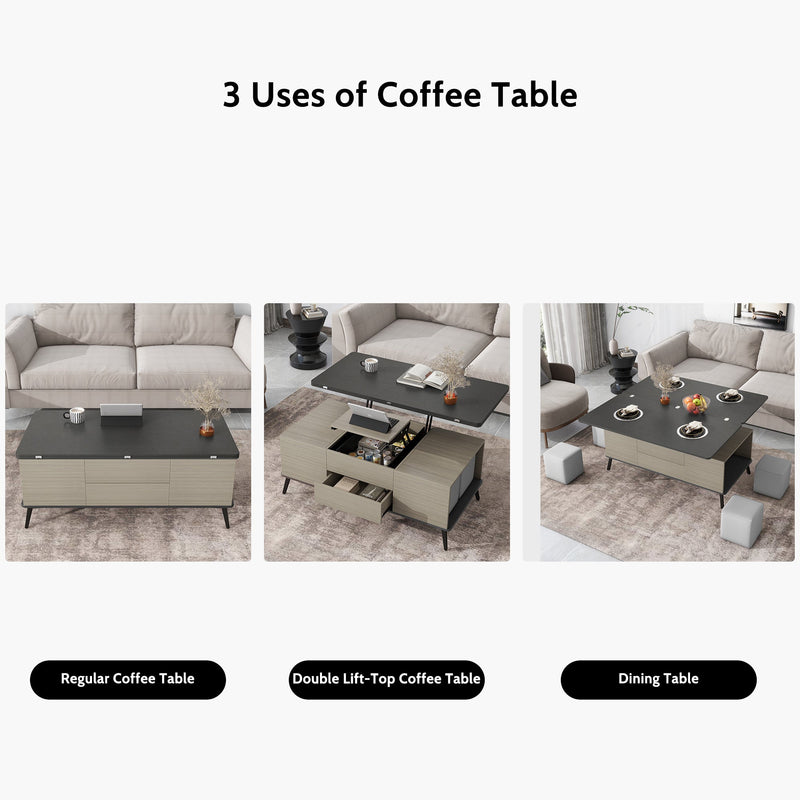 3 Uses of Coffee Table

Regular Coffee Table

Double Lift-Top Coffee Table

Dining Table