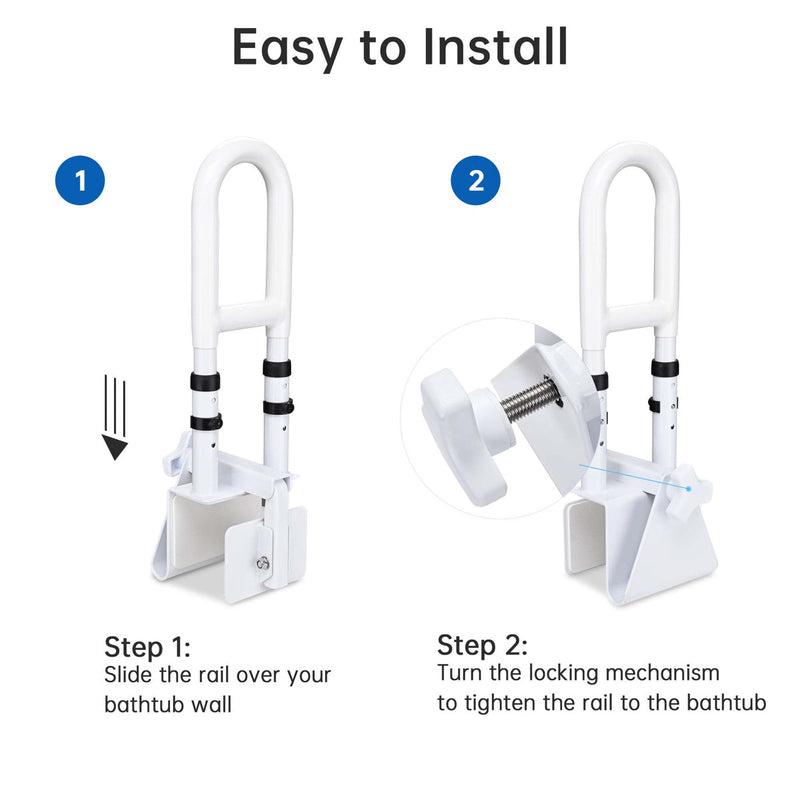 Easy to Install

1

2

Step 1:
Slide the rail over your bathtub wall

Step 2:
Turn the locking mechanism to tighten the rail to the bathtub