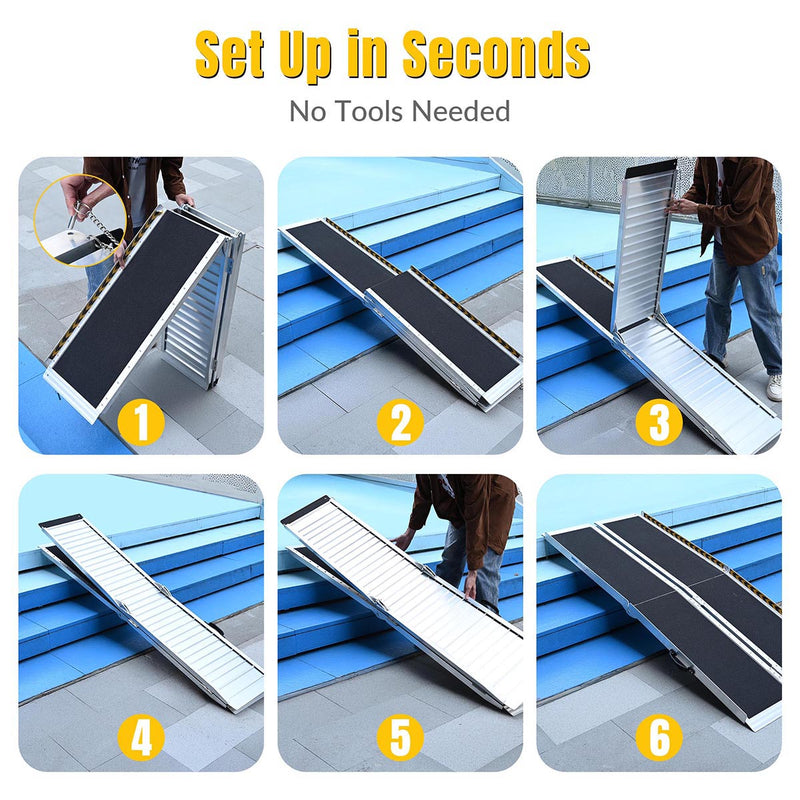 Set Up in Seconds

No Tools Needed

1

2

3

4

5

6