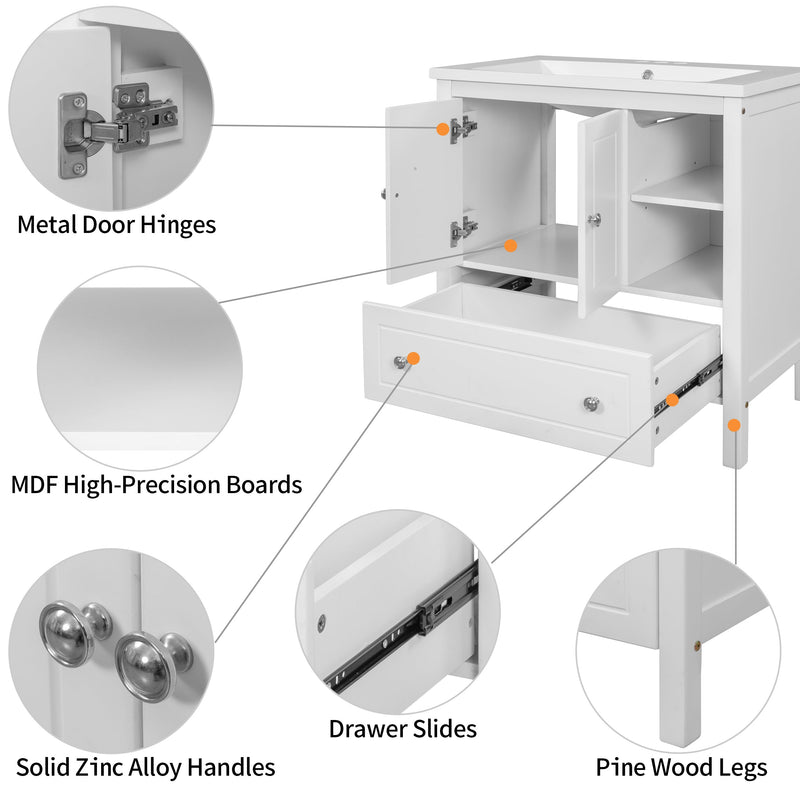 Metal Door Hinges

MDF High-Precision Boards

Solid Zinc Alloy Handles

Drawer Slides

Pine Wood Legs