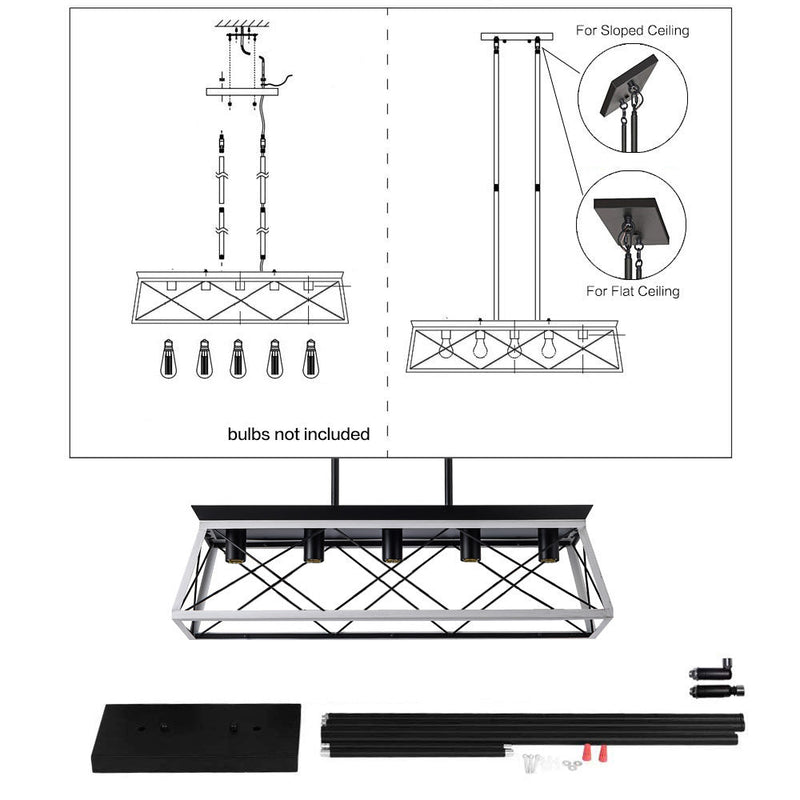 bulbs not included

For Sloped Ceiling

For Flat Ceiling