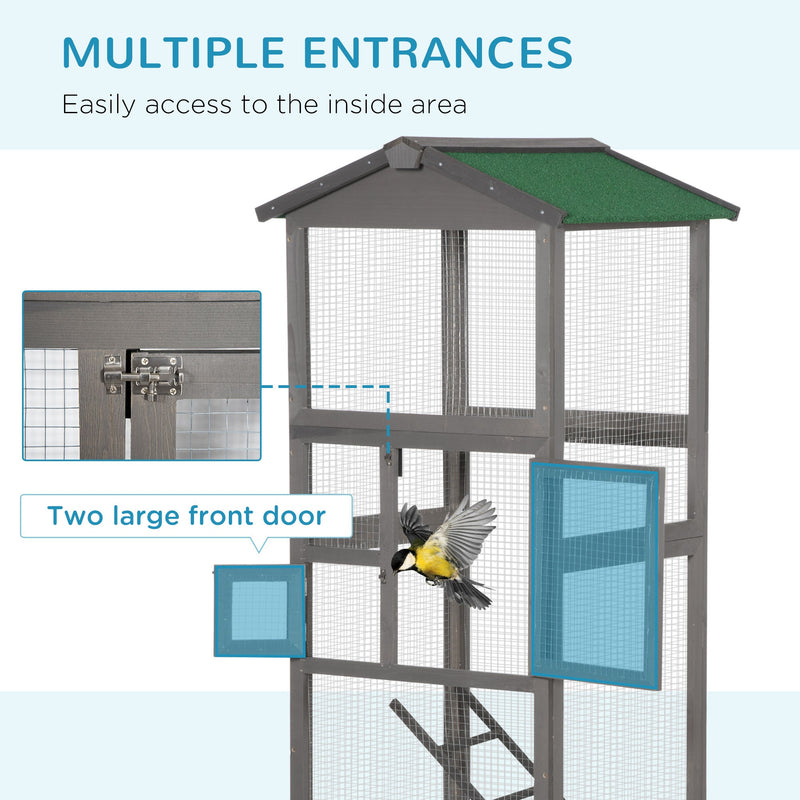 MULTIPLE ENTRANCES

Easily access to the inside area

Two large front door