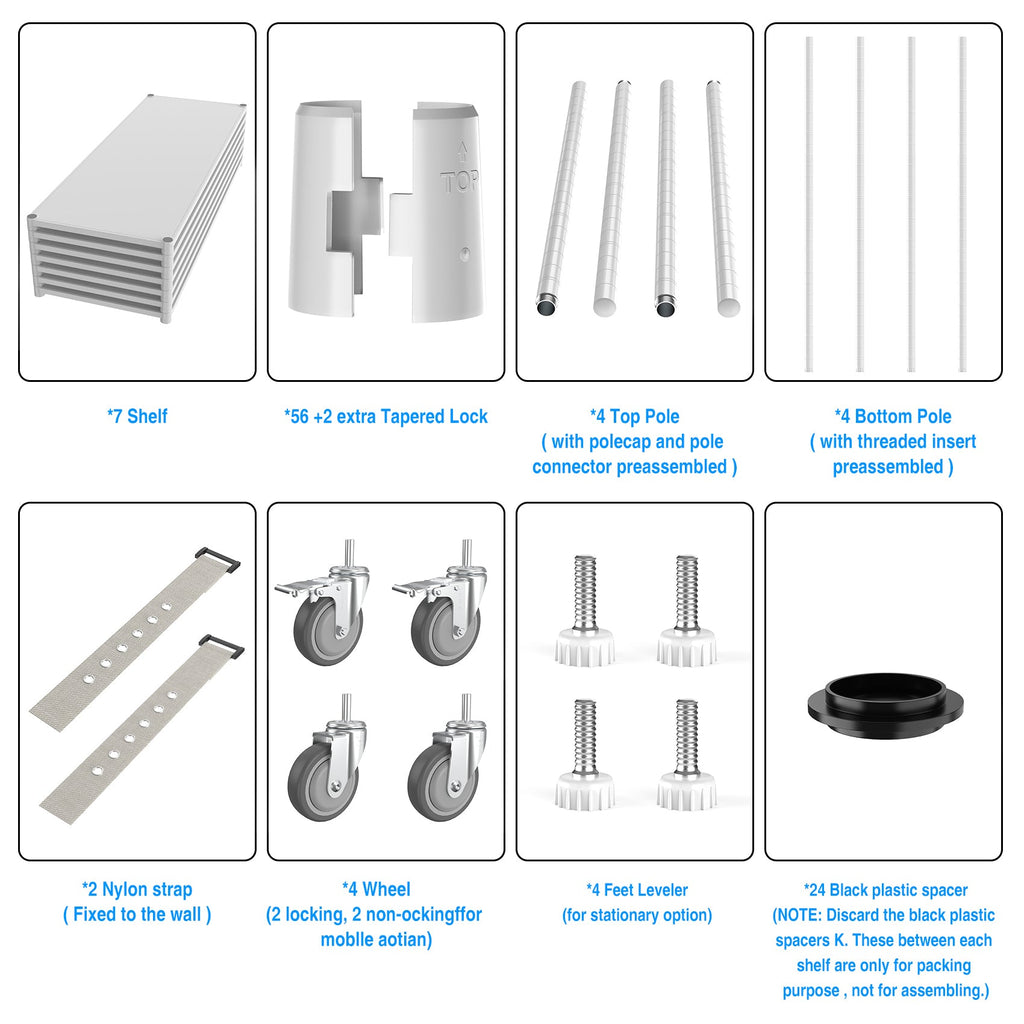 TOP

*7 Shelf

*56 +2 extra Tapered Lock

*4 Top Pole
( with polecap and pole connector preassembled )

*4 Bottom Pole
( with threaded insert preassembled )

*2 Nylon strap
( Fixed to the wall )

*4 Wheel
(2 locking, 2 non-ockingffor moblle aotian)

*4 Feet Leveler
(for stationary option)

*24 Black plastic spacer
(NOTE: Discard the black plastic spacers K. These between each shelf are only for packing purpose , not for assembling.)