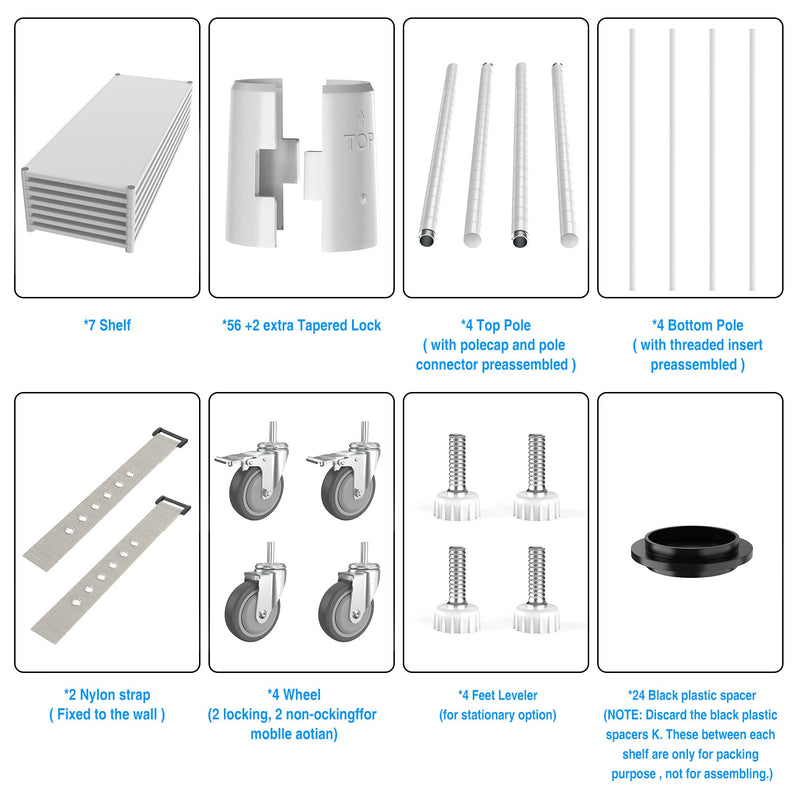 TOP

*7 Shelf

*56 +2 extra Tapered Lock

*4 Top Pole
( with polecap and pole connector preassembled )

*4 Bottom Pole
( with threaded insert preassembled )

*2 Nylon strap
( Fixed to the wall )

*4 Wheel
(2 locking, 2 non-ockingffor moblle aotian)

*4 Feet Leveler
(for stationary option)

*24 Black plastic spacer
(NOTE: Discard the black plastic spacers K. These between each shelf are only for packing purpose , not for assembling.)