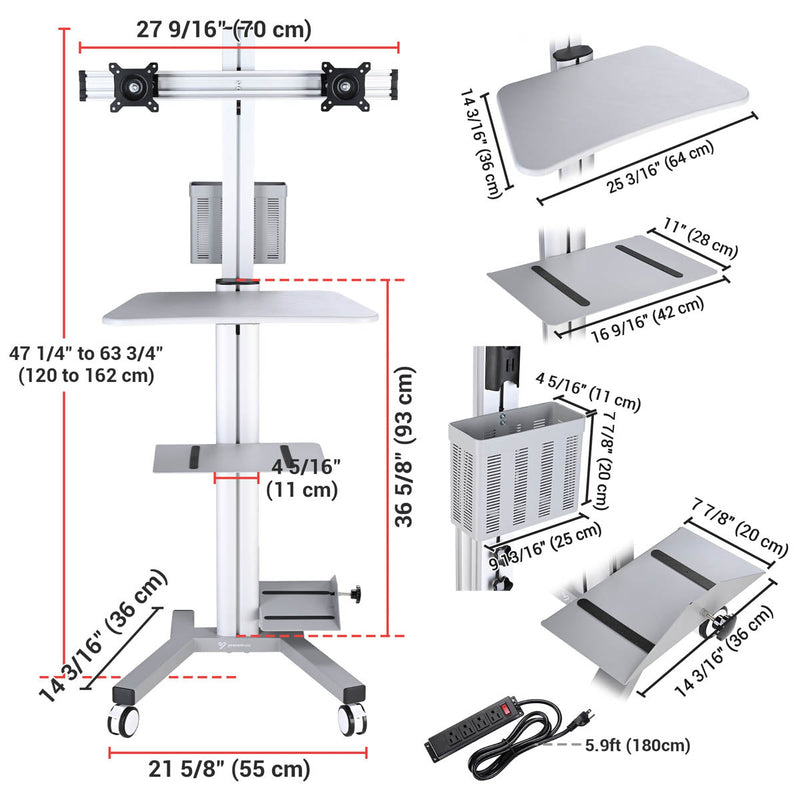 27 9/16" (70 cm)

47 1/4" to 63 3/4" (120 to 162 cm)

36 5/8" (93 cm)

4 5/16" (11 cm)

14 3/16" (36 cm)

21 5/8" (55 cm)

14 3/16" (36 cm)

25 3/16" (64 cm)

11" (28 cm)

16 9/16" (42 cm)

4 5/16" (11 cm)

7 7/8" (20 cm)

9 13/16" (25 cm)

7 7/8" (20 cm)

14 3/16" (36 cm)

5.9ft (180cm)