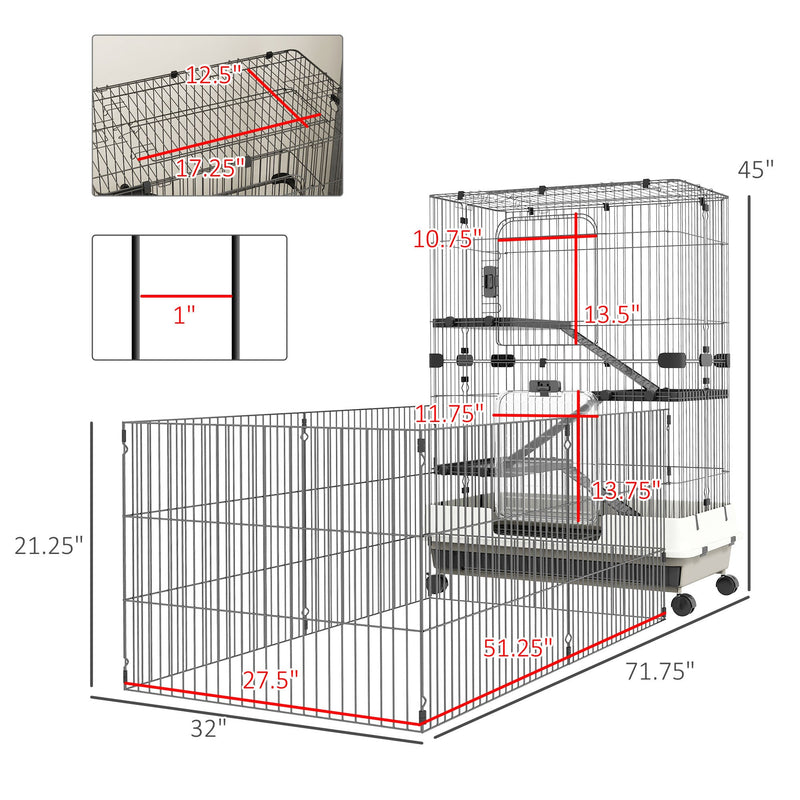 12.5"
17.25"
1"
45"
10.75"
13.5"
11.75"
13.75"
21.25"
51.25"
27.5"
71.75"
32"