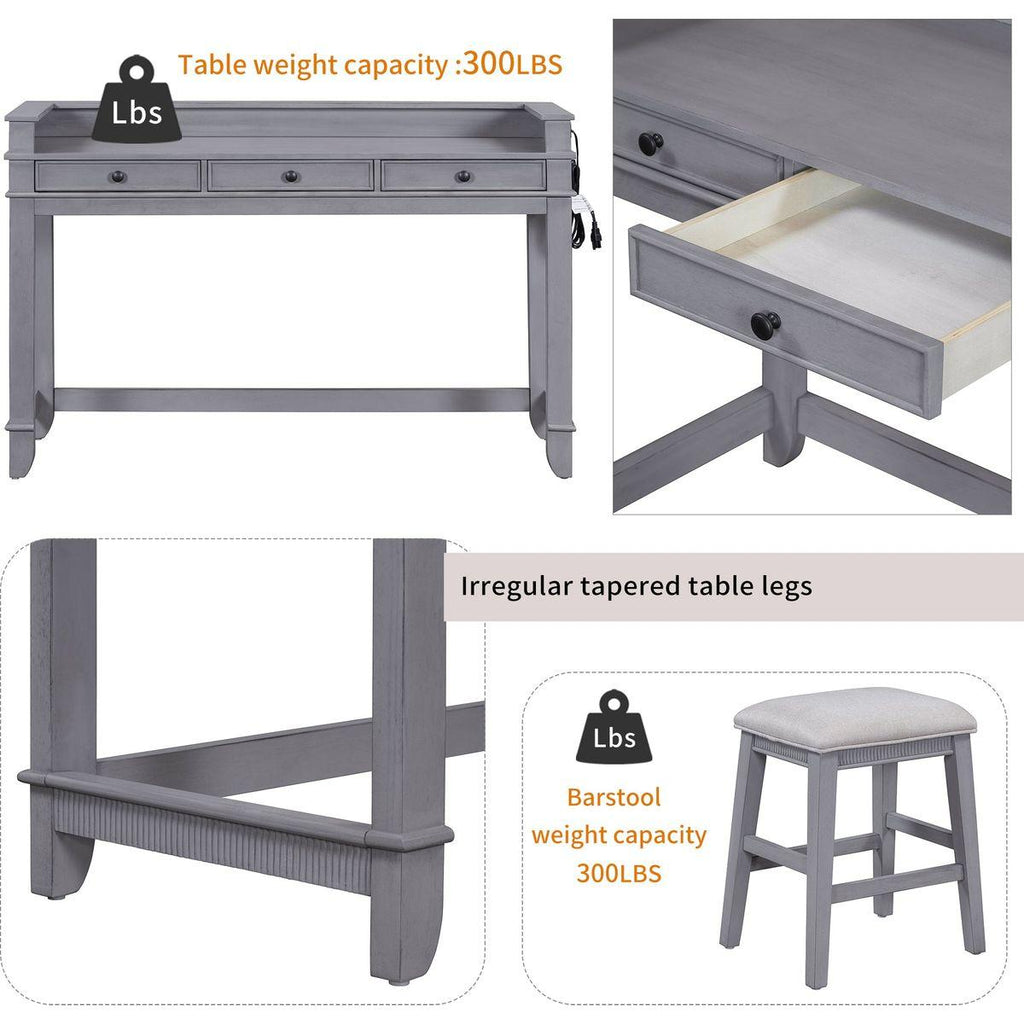 Lbs

Table weight capacity :300LBS

Irregular tapered table legs

Lbs

Barstool weight capacity 300LBS