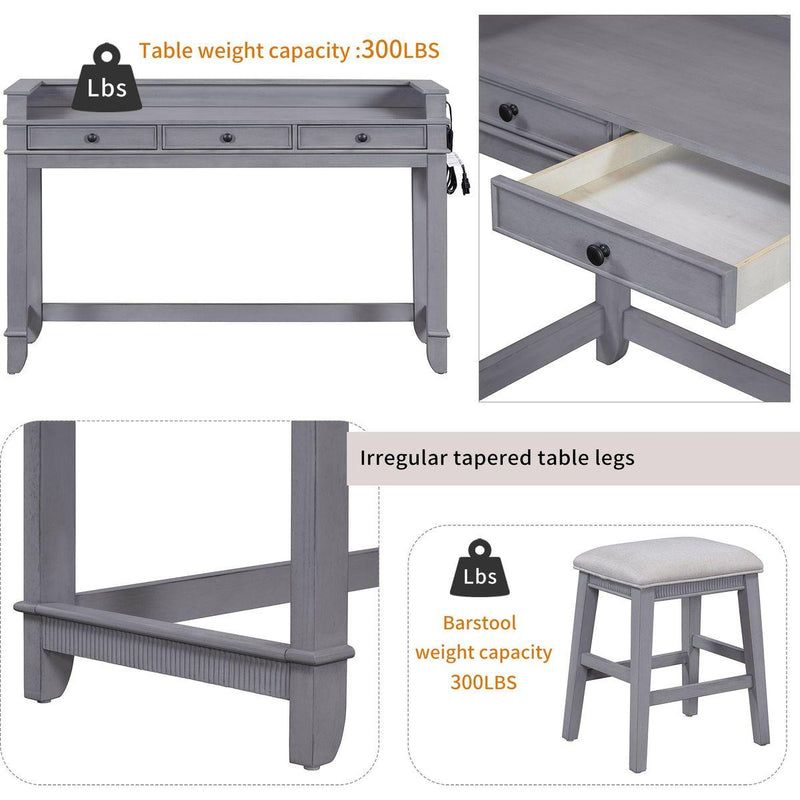 Lbs

Table weight capacity :300LBS

Irregular tapered table legs

Lbs

Barstool weight capacity 300LBS