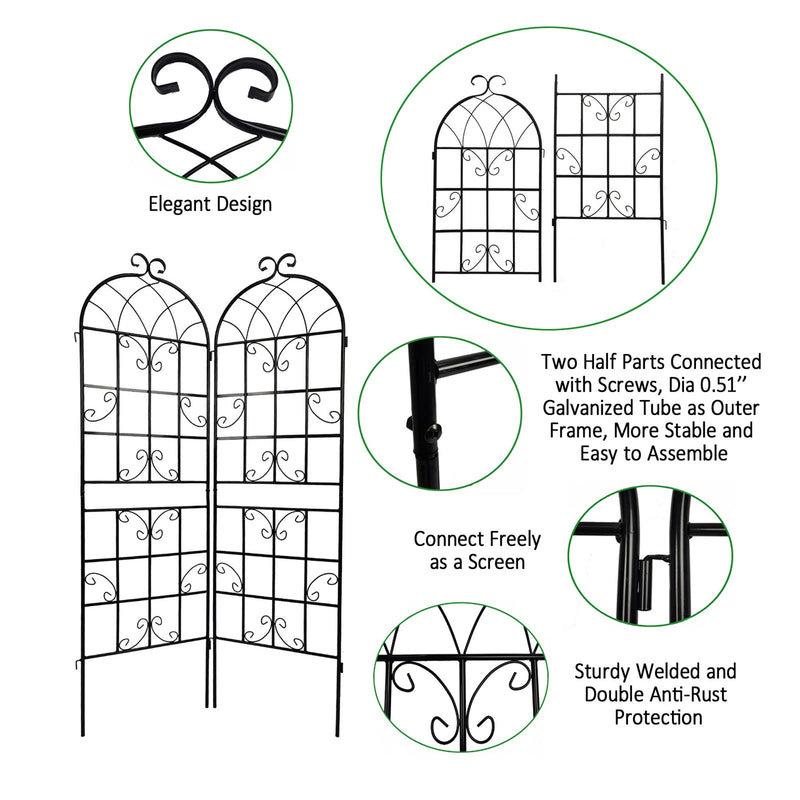 Elegant Design

Two Half Parts Connected with Screws, Dia 0.51'' Galvanized Tube as Outer Frame, More Stable and Easy to Assemble

Connect Freely as a Screen

Sturdy Welded and Double Anti-Rust Protection