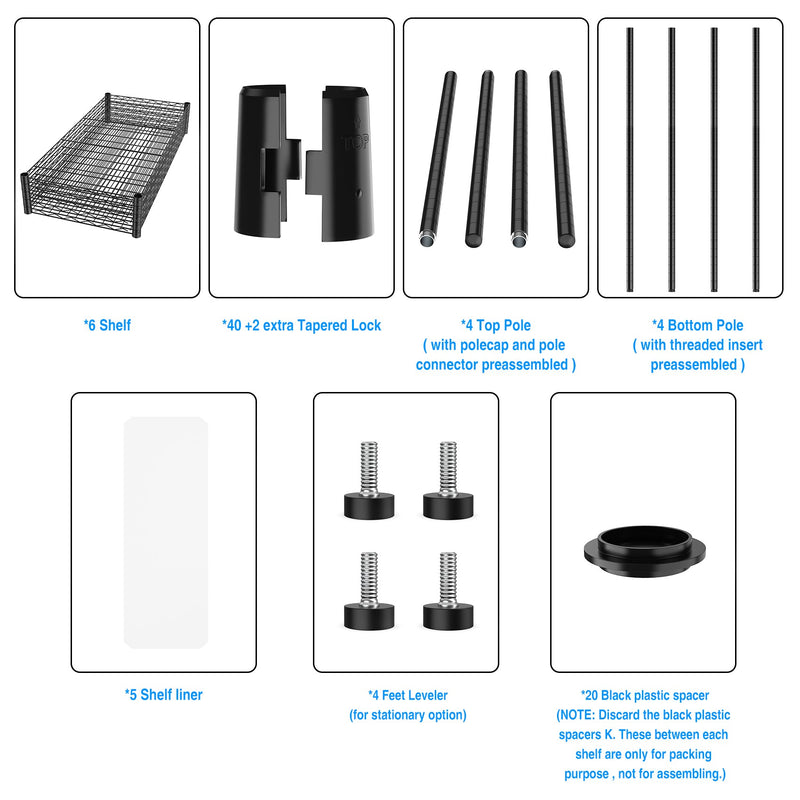 TOP

*6 Shelf

*40 +2 extra Tapered Lock

*4 Top Pole
( with polecap and pole connector preassembled )

*4 Bottom Pole
( with threaded insert preassembled )

*5 Shelf liner

*4 Feet Leveler
(for stationary option)

*20 Black plastic spacer
(NOTE: Discard the black plastic spacers K. These between each shelf are only for packing purpose , not for assembling.)