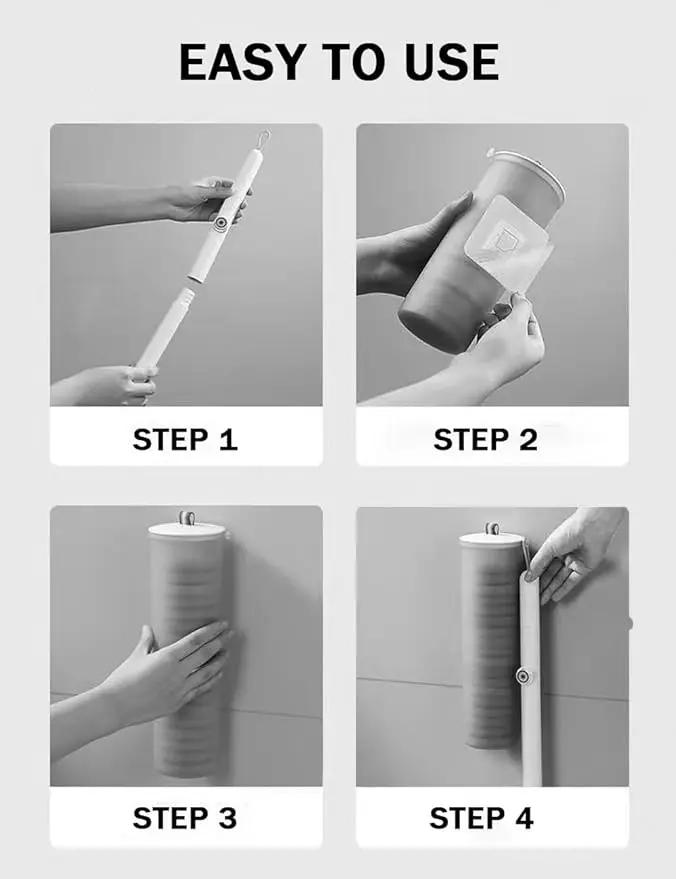 EASY TO USE

STEP 1

STEP 2

STEP 3

STEP 4