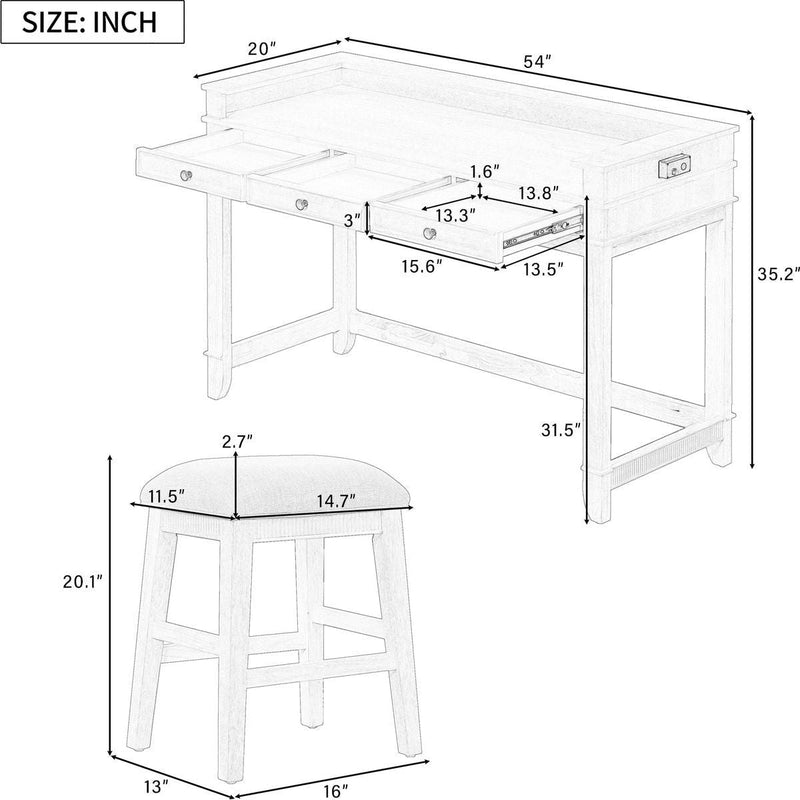 SIZE: INCH

20″
54″
1.6″
13.8″
13.3″
3″
15.6″
13.5″
35.2″
31.5″
2.7″
11.5″
14.7″
20.1″
13″
16″