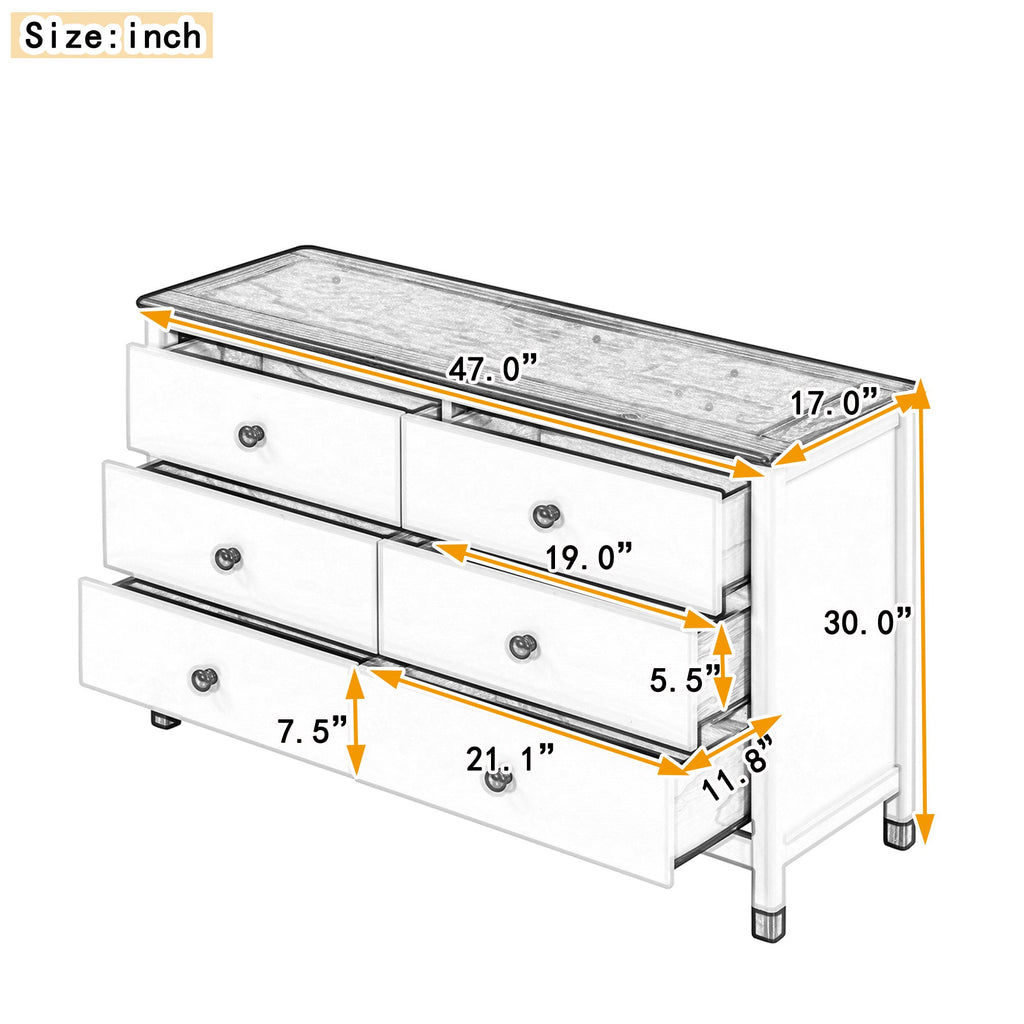 Size:inch

47.0”

17.0”

19.0”

30.0”

5.5”

7.5”

21.1”

11.8”