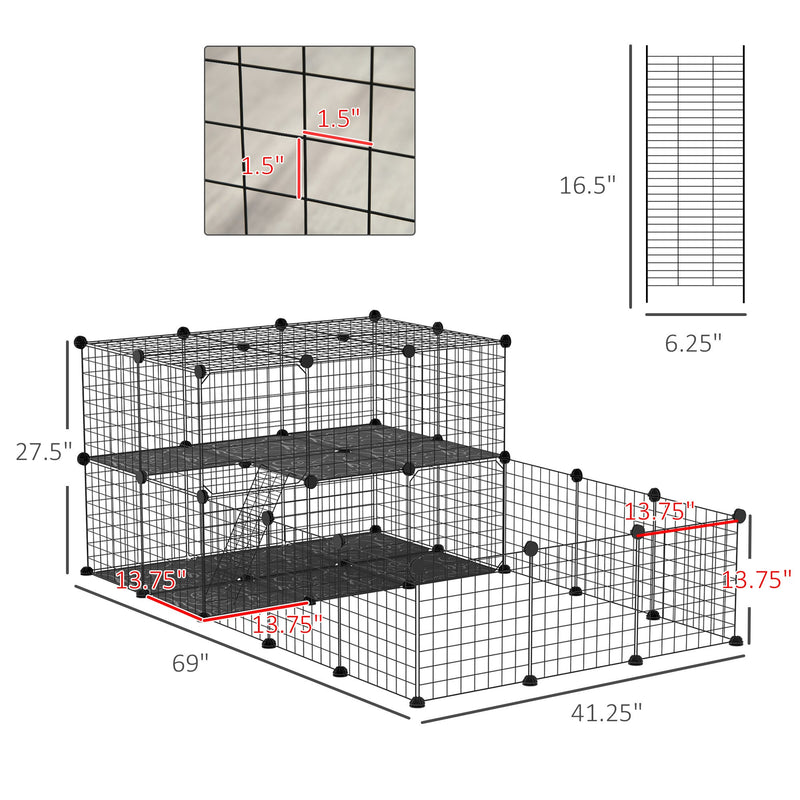 1.5"
1.5"
16.5"
6.25"
27.5"
13.75"
13.75"
13.75"
13.75"
69"
41.25"