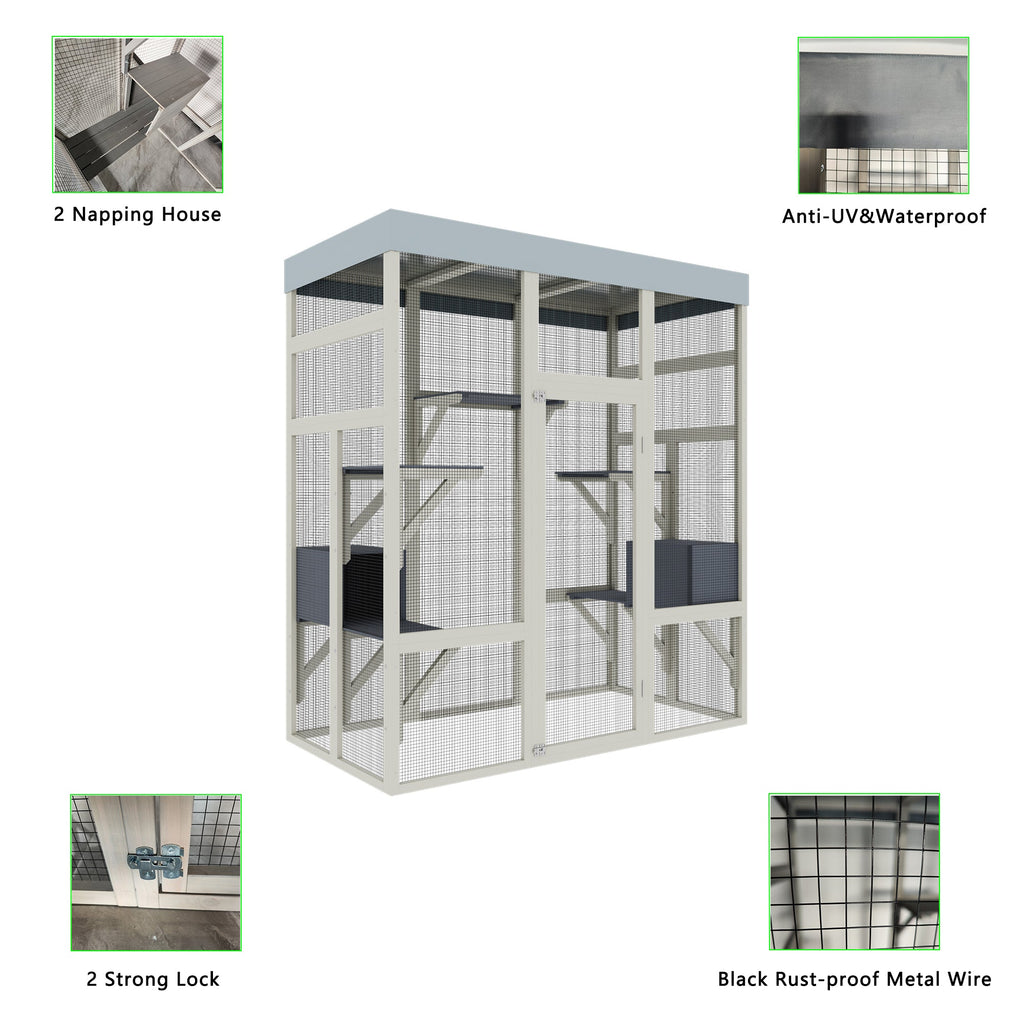 2 Napping House

Anti-UV&Waterproof

2 Strong Lock

Black Rust-proof Metal Wire