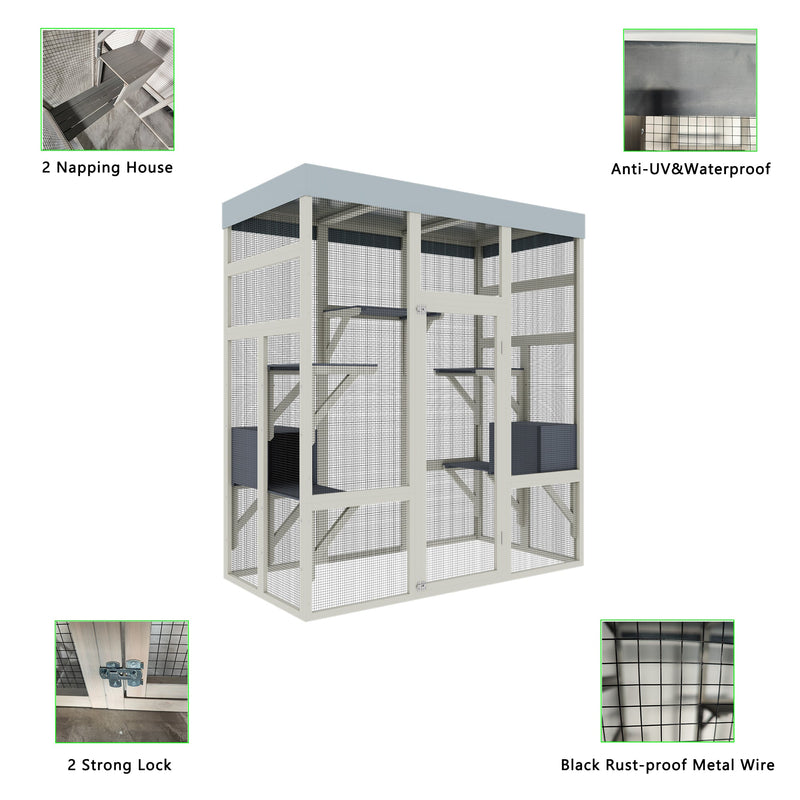 2 Napping House

Anti-UV&Waterproof

2 Strong Lock

Black Rust-proof Metal Wire