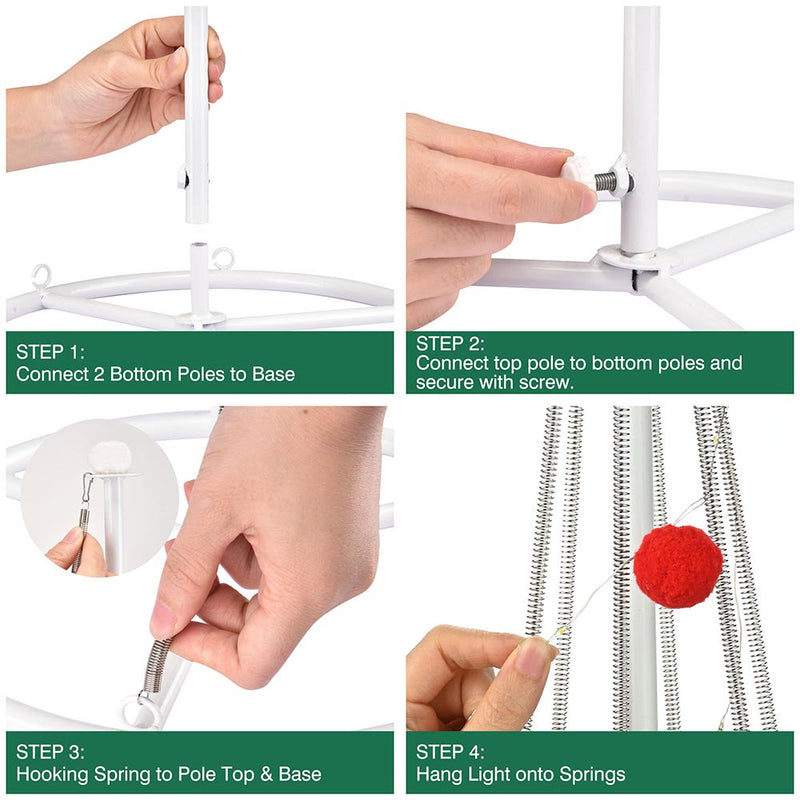 STEP 1:
Connect 2 Bottom Poles to Base

STEP 2:
Connect top pole to bottom poles and secure with screw.

STEP 3:
Hooking Spring to Pole Top & Base

STEP 4:
Hang Light onto Springs