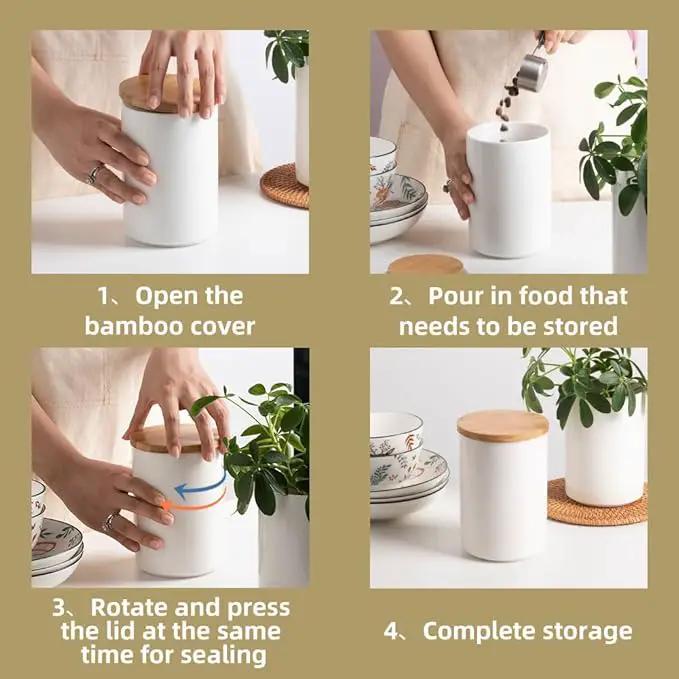 1、Open the bamboo cover

2、Pour in food that needs to be stored

3、Rotate and press the lid at the same time for sealing

4、Complete storage