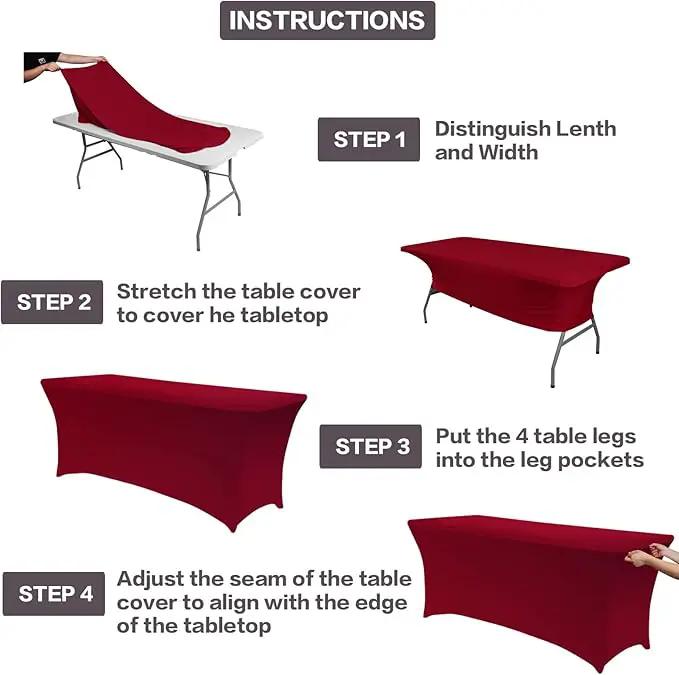 INSTRUCTIONS

STEP 1 Distinguish Lenth and Width

STEP 2 Stretch the table cover to cover he tabletop

STEP 3 Put the 4 table legs into the leg pockets

STEP 4 Adjust the seam of the table cover to align with the edge of the tabletop