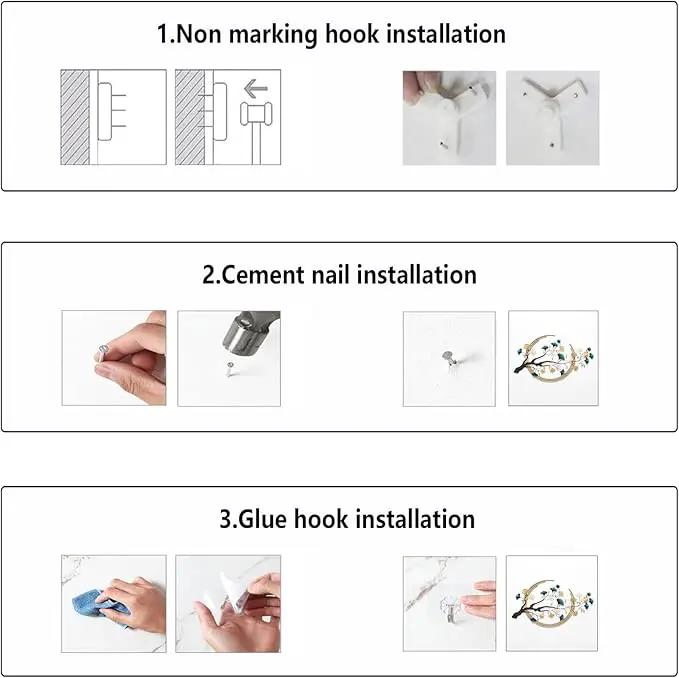 1.Non marking hook installation

2.Cement nail installation

3.Glue hook installation