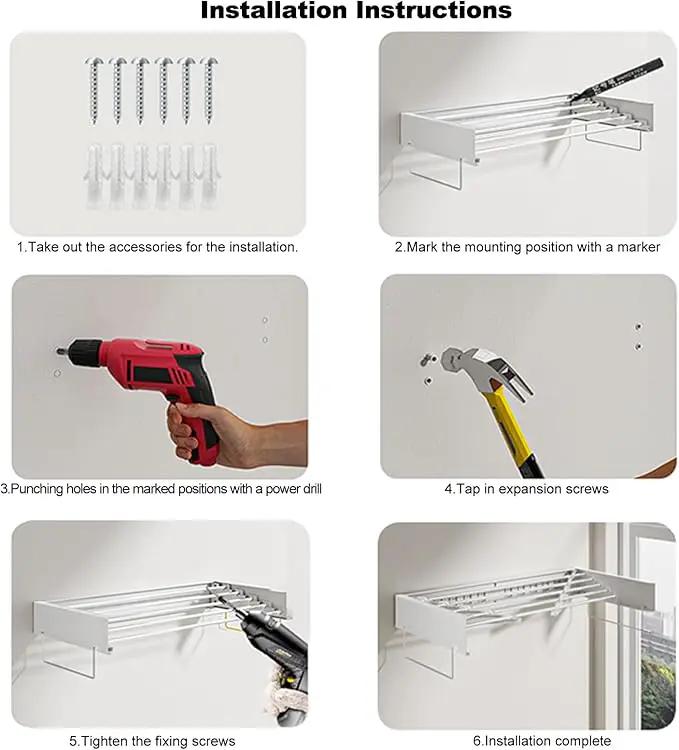 Installation Instructions

1.Take out the accessories for the installation.

2.Mark the mounting position with a marker

3.Punching holes in the marked positions with a power drill

4.Tap in expansion screws

5.Tighten the fixing screws

6.Installation complete