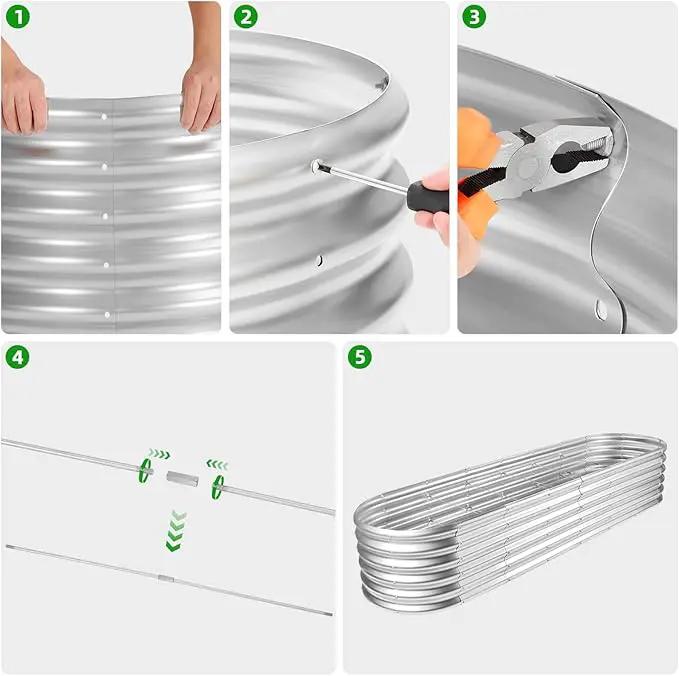 1

2

3

4

5