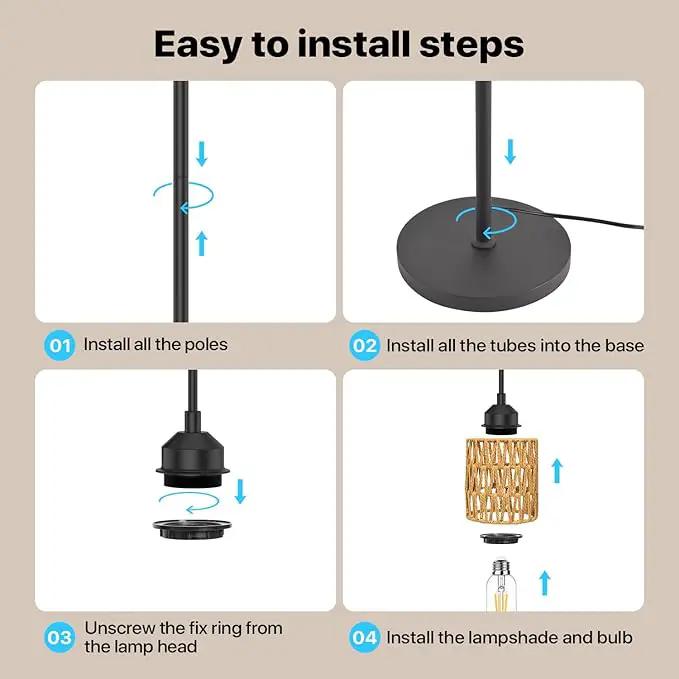 Easy to install steps

01 Install all the poles

02 Install all the tubes into the base

03 Unscrew the fix ring from the lamp head

04 Install the lampshade and bulb