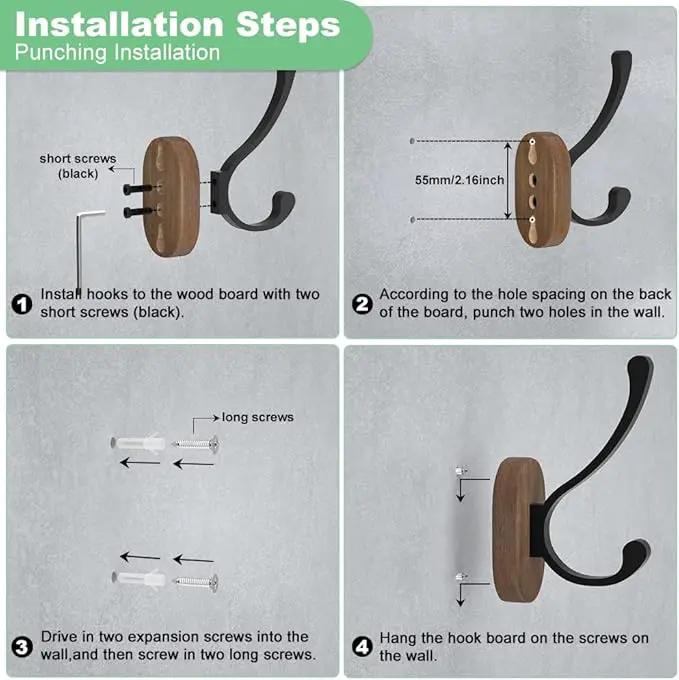 Installation Steps
Punching Installation

short screws (black)

1 Install hooks to the wood board with two short screws (black).

55mm/2.16inch

2 According to the hole spacing on the back of the board, punch two holes in the wall.

long screws

3 Drive in two expansion screws into the wall,and then screw in two long screws.

4 Hang the hook board on the screws on the wall.