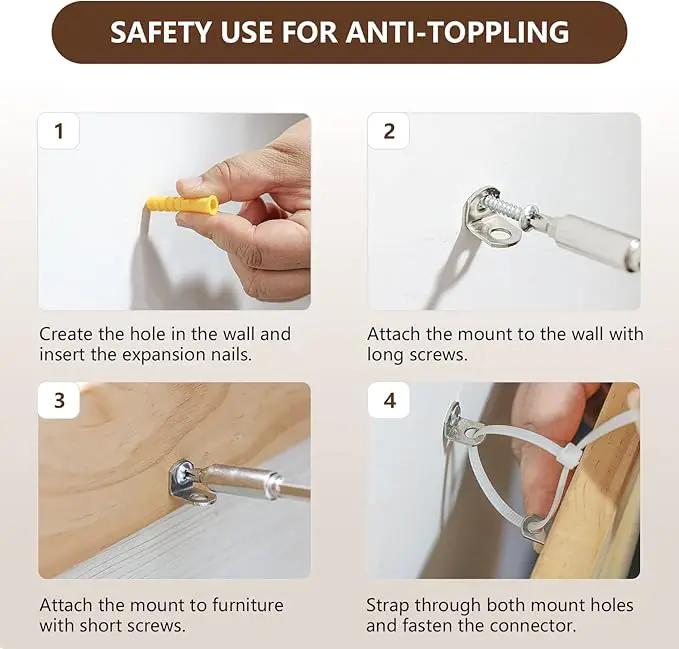 SAFETY USE FOR ANTI-TOPPLING

1

Create the hole in the wall and insert the expansion nails.

2

Attach the mount to the wall with long screws.

3

Attach the mount to furniture with short screws.

4

Strap through both mount holes and fasten the connector.