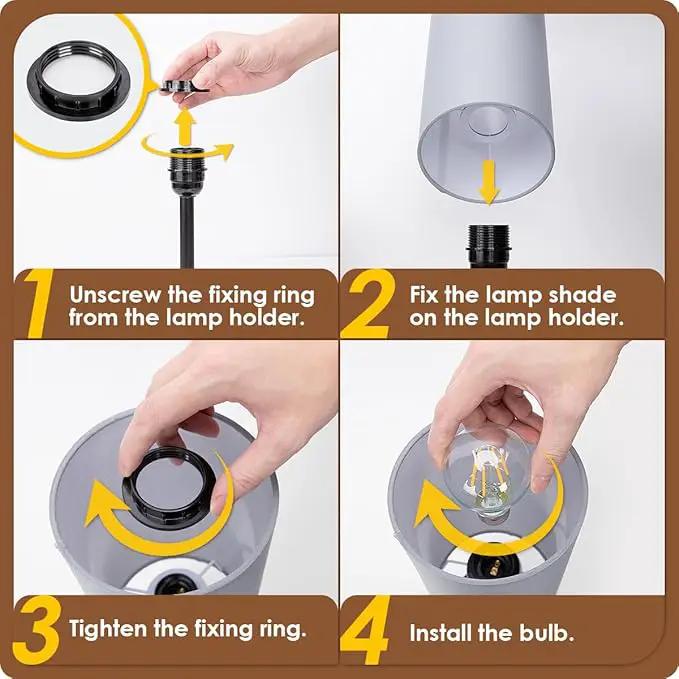 1 Unscrew the fixing ring from the lamp holder.

2 Fix the lamp shade on the lamp holder.

3 Tighten the fixing ring.

4 Install the bulb.