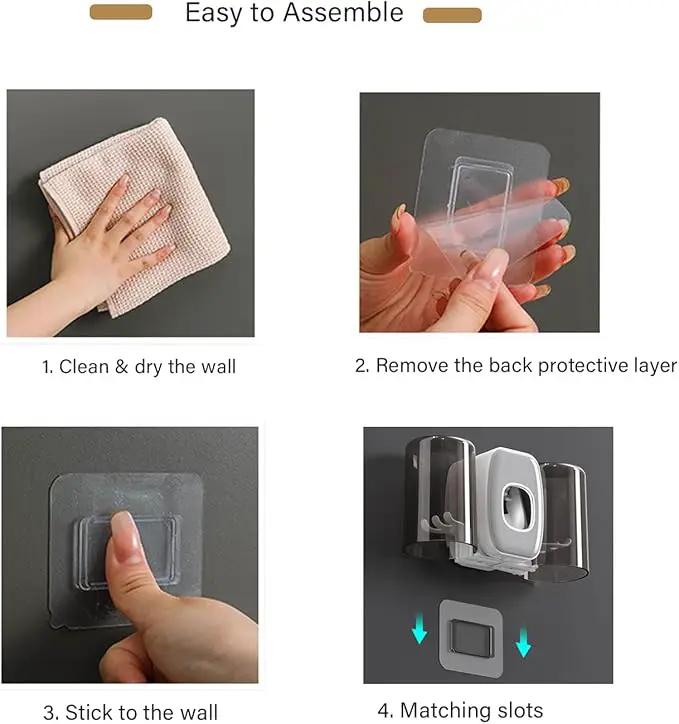 Easy to Assemble

1. Clean & dry the wall

2. Remove the back protective layer

3. Stick to the wall

4. Matching slots