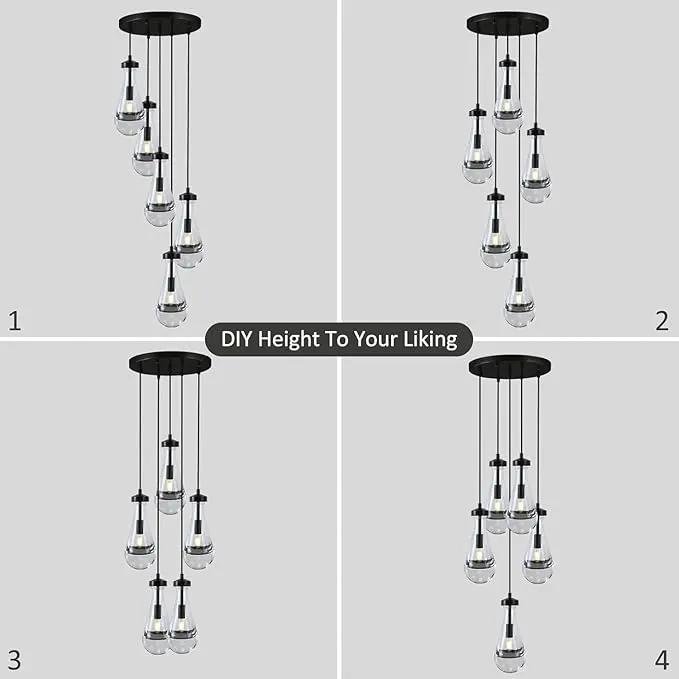 1

2

DIY Height To Your Liking

3

4