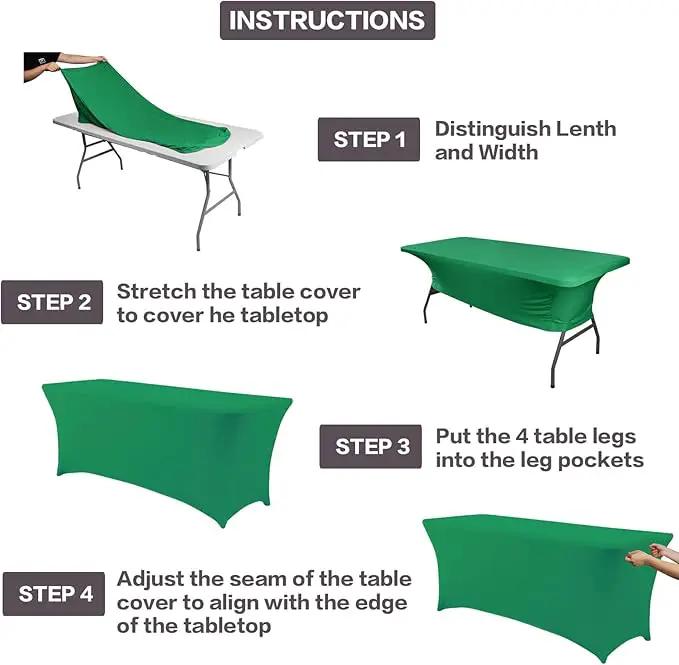 INSTRUCTIONS

STEP 1 Distinguish Lenth and Width

STEP 2 Stretch the table cover to cover he tabletop

STEP 3 Put the 4 table legs into the leg pockets

STEP 4 Adjust the seam of the table cover to align with the edge of the tabletop