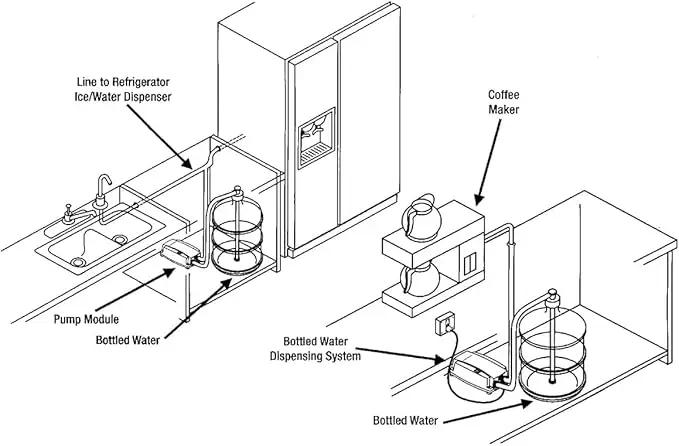 Line to Refrigerator
Ice/Water Dispenser

Coffee
Maker

Pump Module

Bottled Water

Bottled Water
Dispensing System

Bottled Water