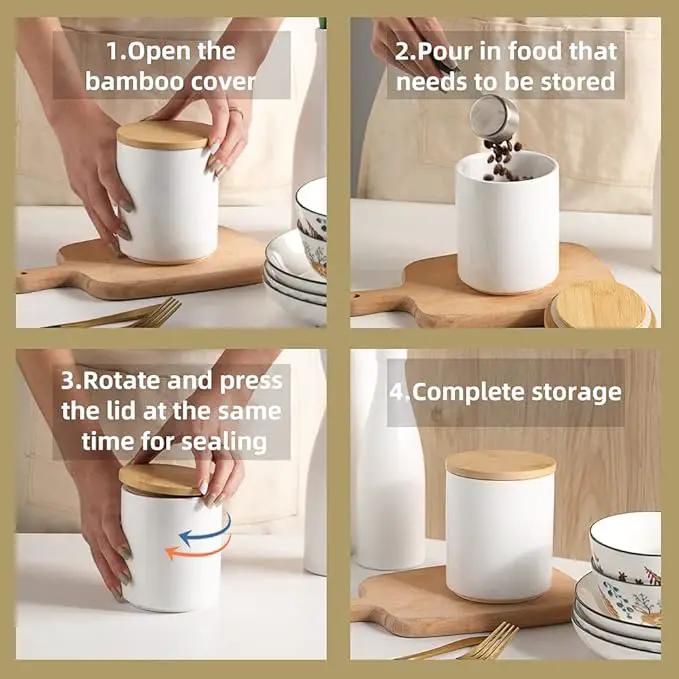 1.Open the bamboo cover

2.Pour in food that needs to be stored

3.Rotate and press the lid at the same time for sealing

4.Complete storage