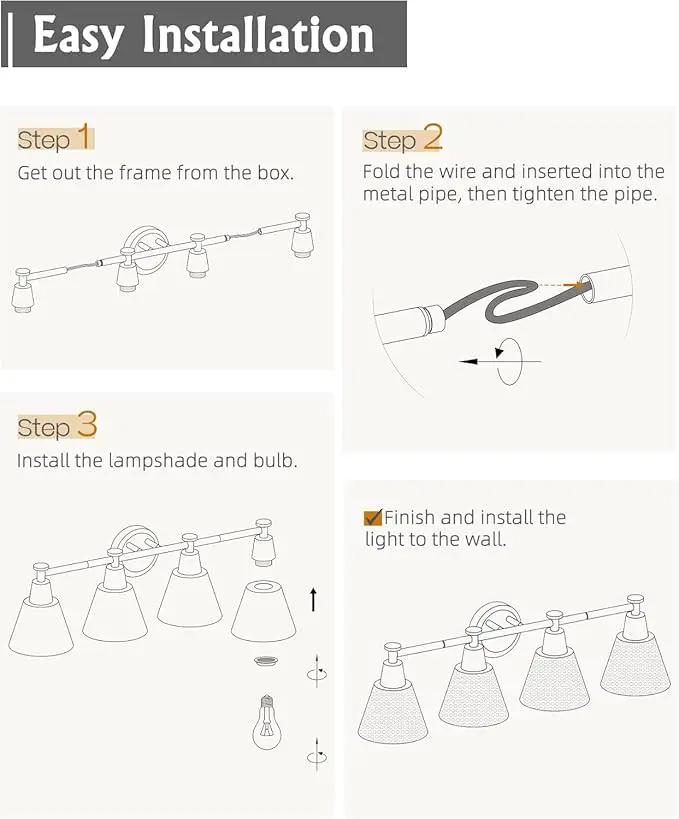 Easy Installation

Step 1
Get out the frame from the box.

Step 2
Fold the wire and inserted into the metal pipe, then tighten the pipe.

Step 3
Install the lampshade and bulb.

Finish and install the light to the wall.