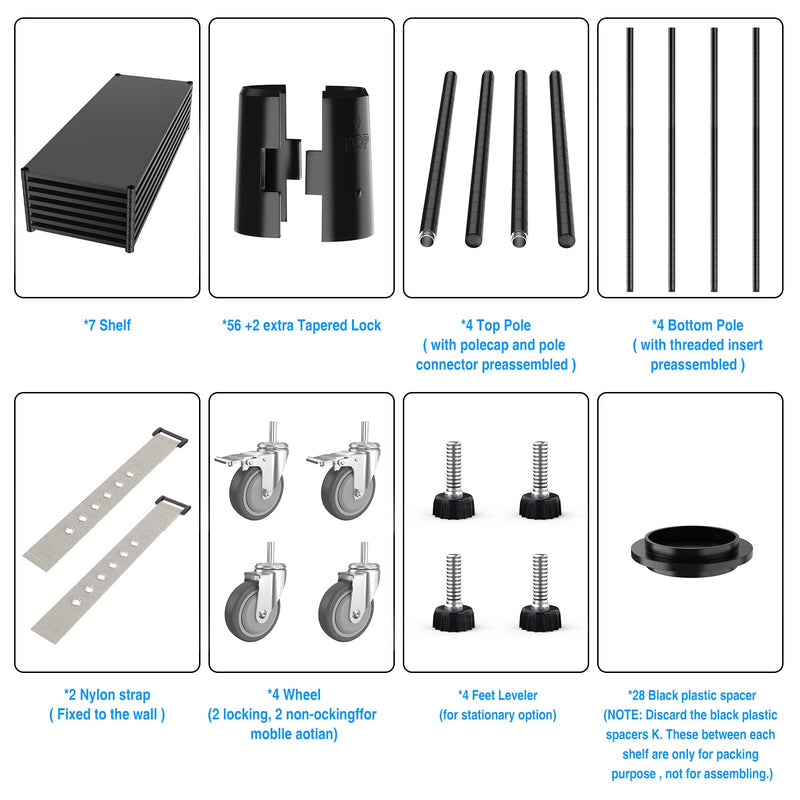 TOP

*7 Shelf

*56 +2 extra Tapered Lock

*4 Top Pole
( with polecap and pole connector preassembled )

*4 Bottom Pole
( with threaded insert preassembled )

*2 Nylon strap
( Fixed to the wall )

*4 Wheel
(2 locking, 2 non-ockingffor moblle aotian)

*4 Feet Leveler
(for stationary option)

*28 Black plastic spacer
(NOTE: Discard the black plastic spacers K. These between each shelf are only for packing purpose , not for assembling.)