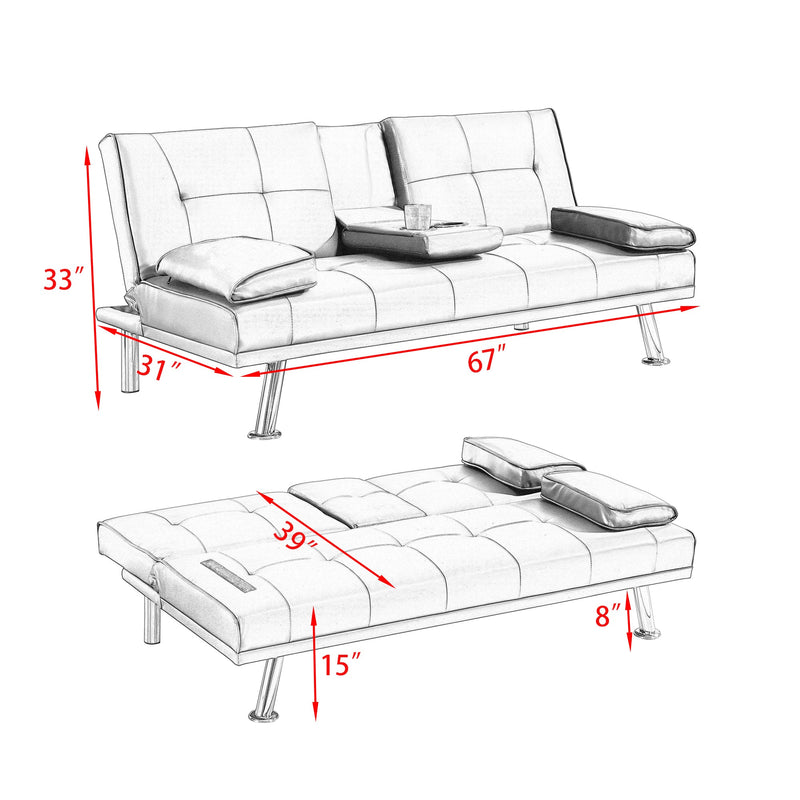 33″
31″
67″
39″
8″
15″