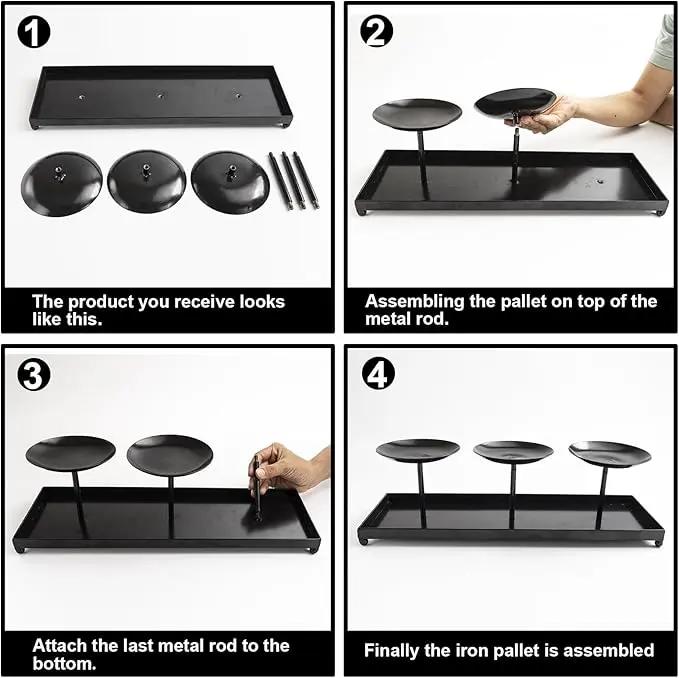 1

The product you receive looks like this.

2

Assembling the pallet on top of the metal rod.

3

Attach the last metal rod to the bottom.

4

Finally the iron pallet is assembled