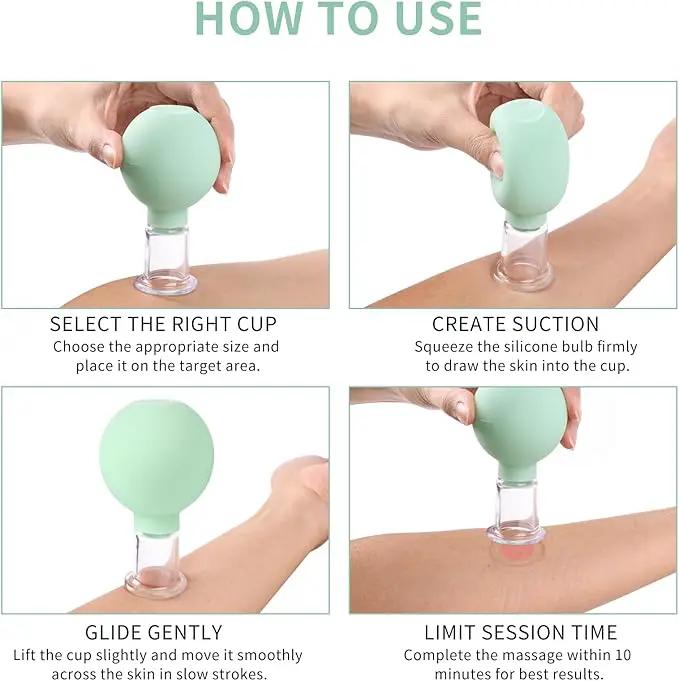 HOW TO USE

SELECT THE RIGHT CUP
Choose the appropriate size and place it on the target area.

CREATE SUCTION
Squeeze the silicone bulb firmly to draw the skin into the cup.

GLIDE GENTLY
Lift the cup slightly and move it smoothly across the skin in slow strokes.

LIMIT SESSION TIME
Complete the massage within 10 minutes for best results.