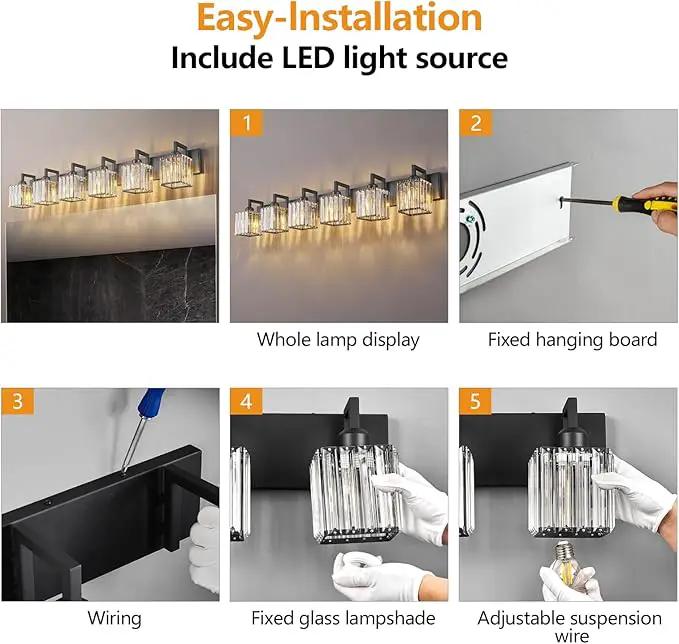 Easy-Installation
Include LED light source

1
Whole lamp display

2
Fixed hanging board

3
Wiring

4
Fixed glass lampshade

5
Adjustable suspension wire