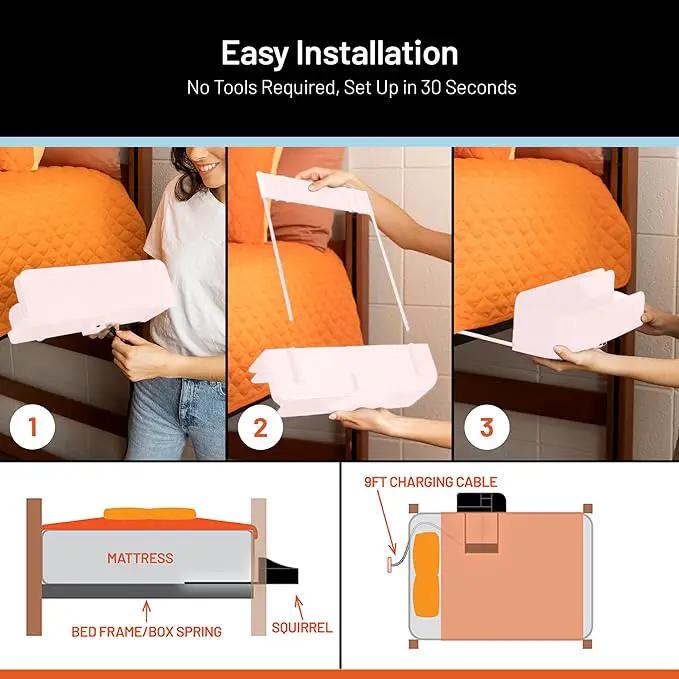 Easy Installation
No Tools Required, Set Up in 30 Seconds

1

2

3

MATTRESS

BED FRAME/BOX SPRING

SQUIRREL

9FT CHARGING CABLE