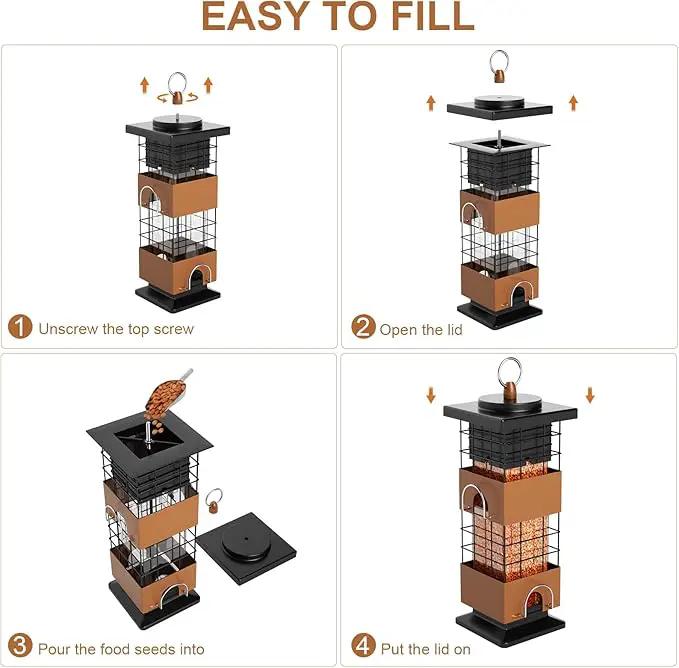 EASY TO FILL

1 Unscrew the top screw

2 Open the lid

3 Pour the food seeds into

4 Put the lid on