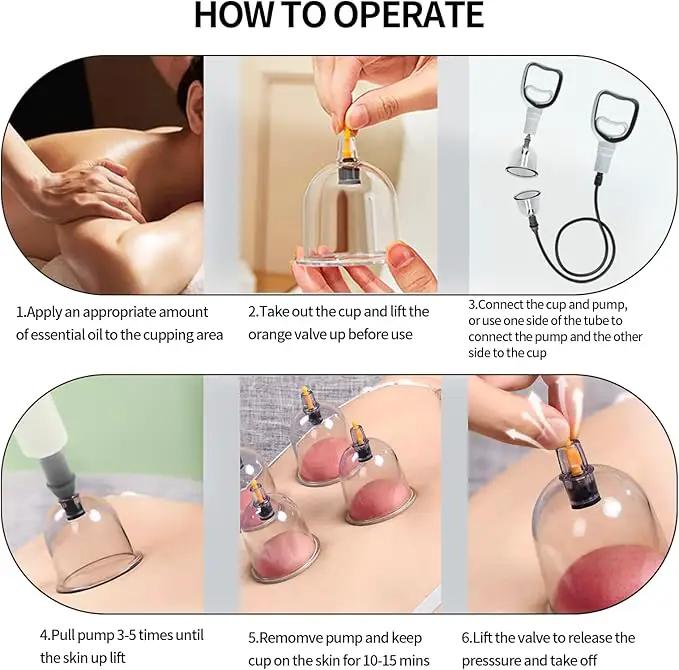 HOW TO OPERATE

1.Apply an appropriate amount of essential oil to the cupping area

2.Take out the cup and lift the orange valve up before use

3.Connect the cup and pump, or use one side of the tube to connect the pump and the other side to the cup

4.Pull pump 3-5 times until the skin up lift

5.Remomve pump and keep cup on the skin for 10-15 mins

6.Lift the valve to release the presssure and take off