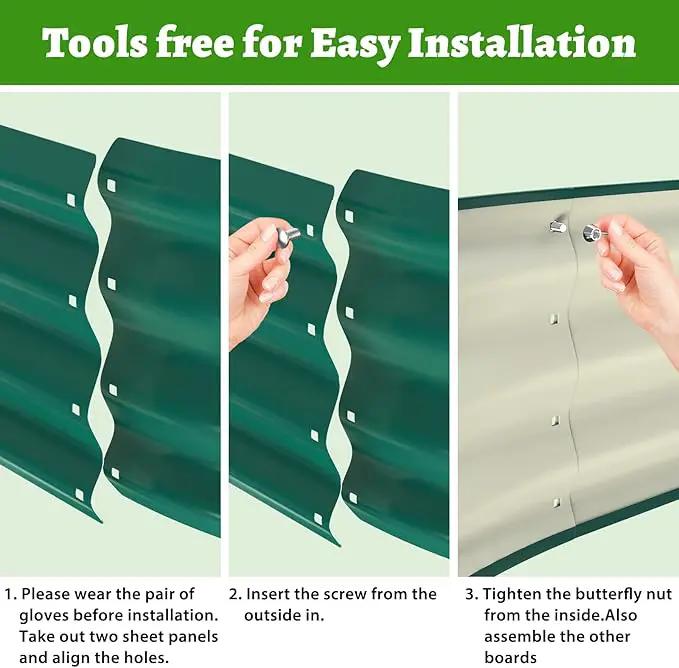 Tools free for Easy Installation

1. Please wear the pair of gloves before installation. Take out two sheet panels and align the holes.

2. Insert the screw from the outside in.

3. Tighten the butterfly nut from the inside.Also assemble the other boards